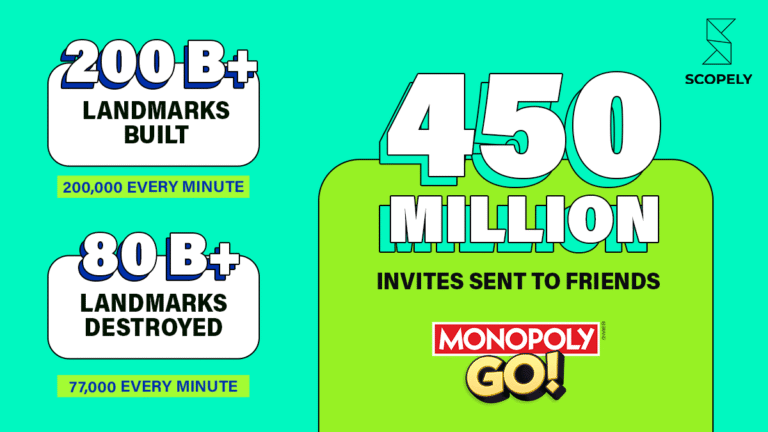 200 B+
LANDMARKS BUILT

200,000 EVERY MINUTE

80 B+
LANDMARKS DESTROYED

77,000 EVERY MINUTE

SCOPELY

450
MILLION
INVITES SENT TO FRIENDS

MONOPOLY
GO!