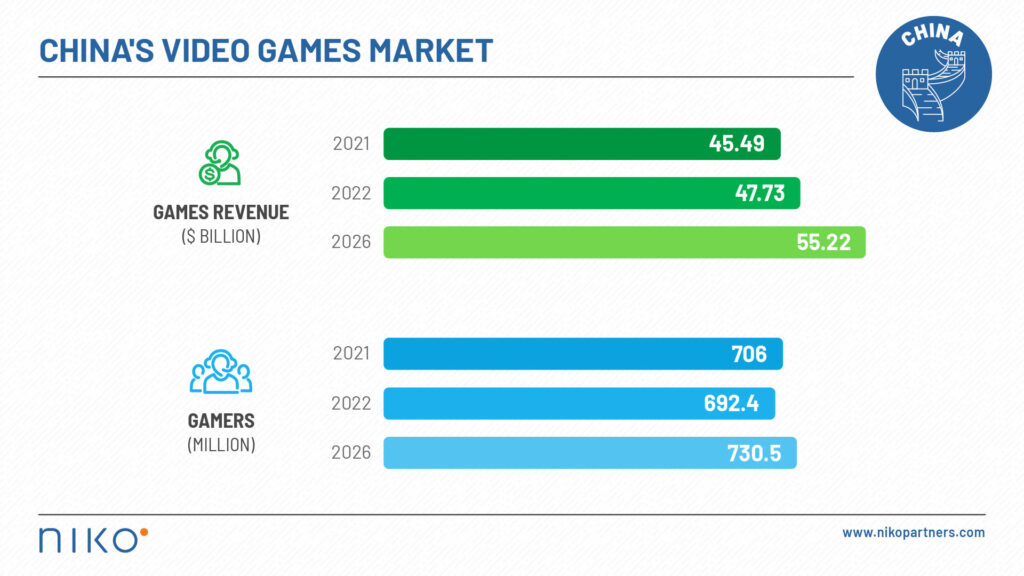 CHINA'S VIDEO GAMES MARKET

CHINA

GAMES REVENUE
($ BILLION)

2021 45.49
2022 47.73
2026 55.22

GAMERS
(MILLION)

2021 706
2022 692.4
2026 730.5

NIKO

www.nikopartners.com