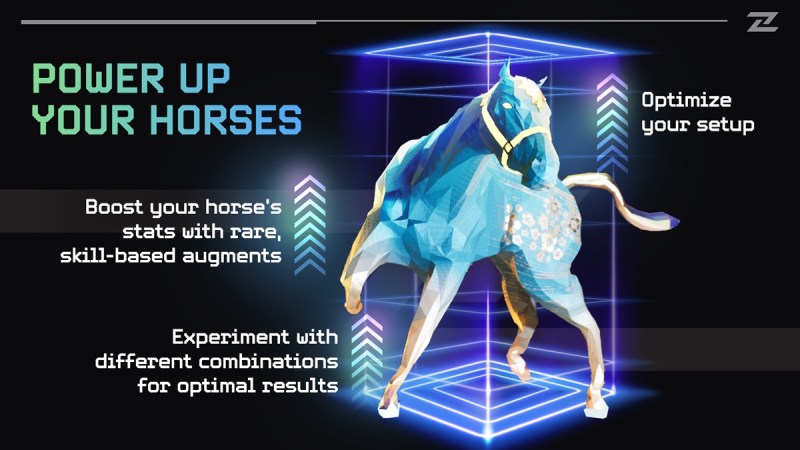 POWER UP YOUR HORSES

Optimize your setup

Boost your horse's stats with rare, skill-based augments

Experiment with different combinations for optimal results