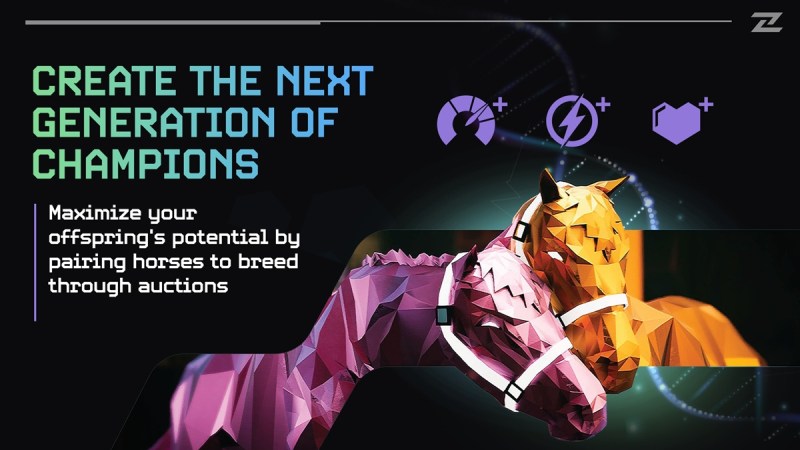 CREATE THE NEXT GENERATION OF CHAMPIONS

Maximize your offspring's potential by pairing horses to breed through auctions