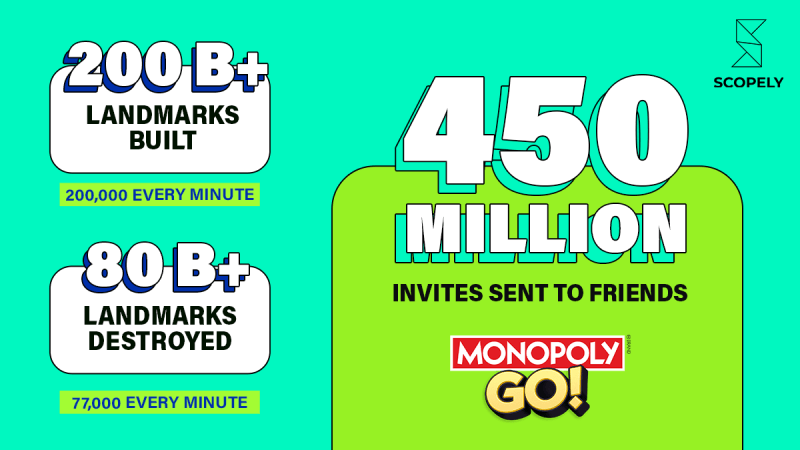 200 B+
LANDMARKS BUILT

200,000 EVERY MINUTE

80 B+
LANDMARKS DESTROYED

77,000 EVERY MINUTE

SCOPELY

450
MILLION
INVITES SENT TO FRIENDS

MONOPOLY
GO!