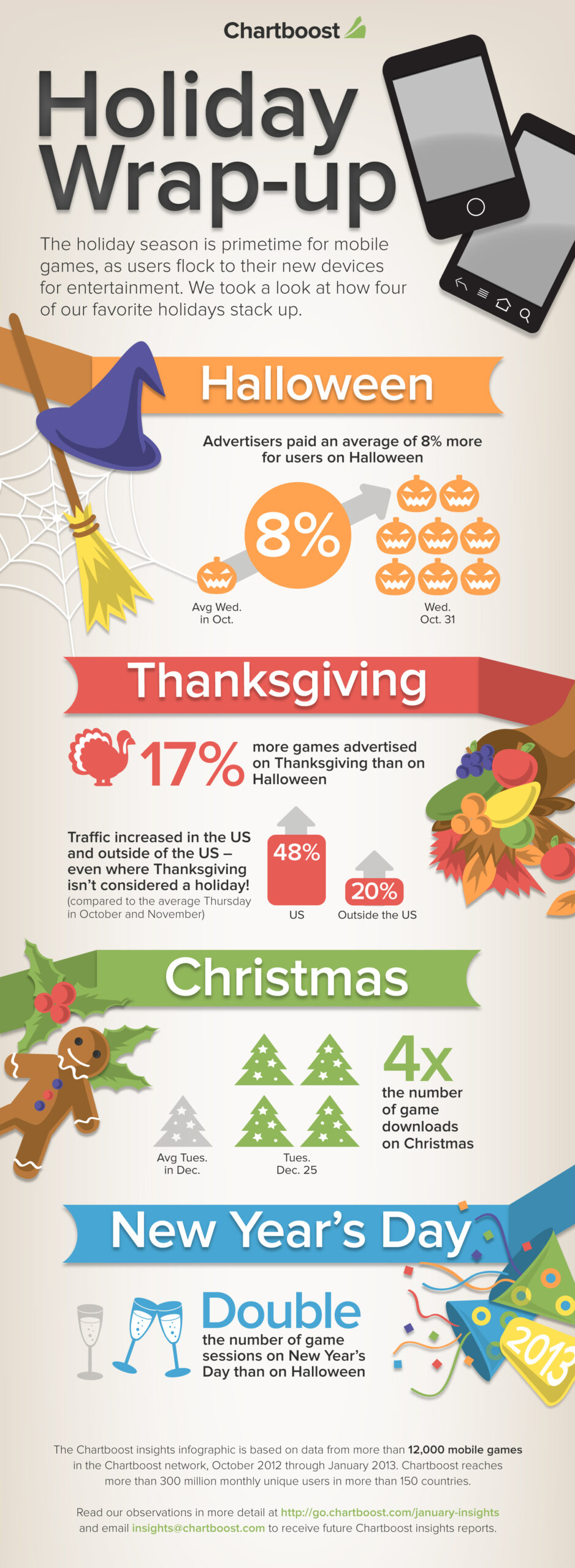 Chartboost

Holiday Wrap-up

The holiday season is primetime for mobile games, as users flock to their new devices for entertainment. We took a look at how four of our favorite holidays stack up.

Halloween

Advertisers paid an average of 8% more for users on Halloween

8%

Avg Wed. in Oct.

Wed. Oct. 31

Thanksgiving

17% more games advertised on Thanksgiving than on Halloween

Traffic increased in the US and outside of the US – even where Thanksgiving isn't considered a holiday! (compared to the average Thursday in October and November)

48%

US

20%

Outside the US

Christmas

Avg Tues. in Dec.

Tues. Dec. 25

4x the number of game downloads on Christmas

New Year's Day

Double the number of game sessions on New Year's Day than on Halloween

2013

The Chartboost insights infographic is based on data from more than 12,000 mobile games in the Chartboost network, October 2012 through January 2013. Chartboost reaches more than 300 million monthly unique users in more than 150 countries.

Read our observations in more detail at http://go.chartboost.com/january-insights and email insights@chartboost.com to receive future Chartboost insights reports.