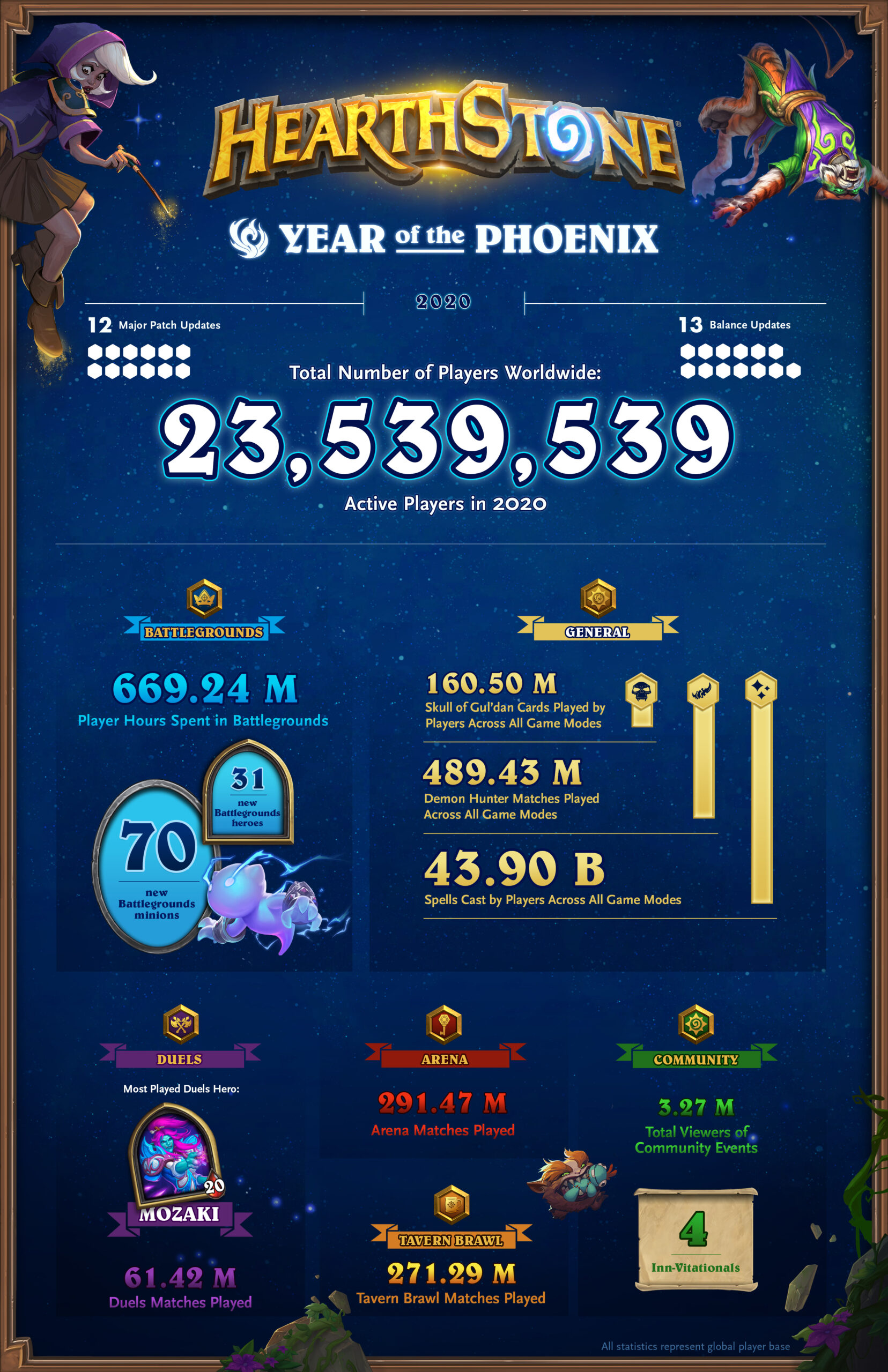 HEARTHSTONE

YEAR of the PHOENIX

2020

12 Major Patch Updates

13 Balance Updates

Total Number of Players Worldwide:

23,539,539

Active Players in 2020

BATTLEGROUNDS

669.24 M

Player Hours Spent in Battlegrounds

31 new Battlegrounds heroes

70 new Battlegrounds minions

GENERAL

160.50 M

Skull of Gul'dan Cards Played by Players Across All Game Modes

489.43 M

Demon Hunter Matches Played Across All Game Modes

43.90 B

Spells Cast by Players Across All Game Modes

DUELS

Most Played Duels Hero:

20

MOZAKI

61.42 M

Duels Matches Played

ARENA

291.47 M

Arena Matches Played

TAVERN BRAWL

271.29 M

Tavern Brawl Matches Played

COMMUNITY

3.27 M

Total Viewers of Community Events

4

Inn-Vitationals

All statistics represent global player base