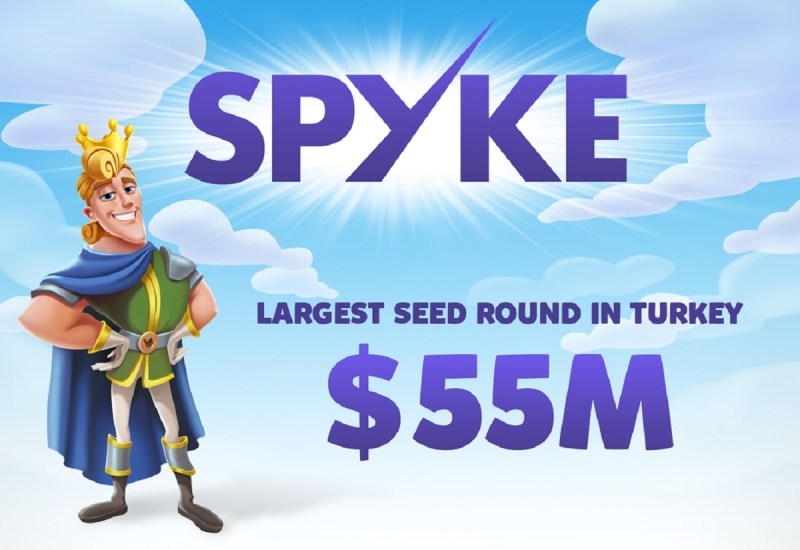 SPYKE

LARGEST SEED ROUND IN TURKEY

$55M