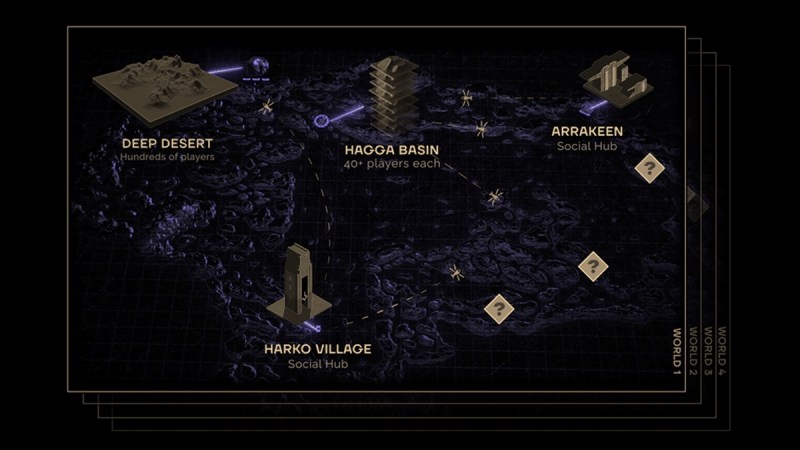 DEEP DESERT
Hundreds of players

HAGGA BASIN
40+ players each

ARRAKEEN
Social Hub

?

?

?

HARKO VILLAGE
Social Hub

WORLD 1
WORLD 2
WORLD 3
WORLD 4